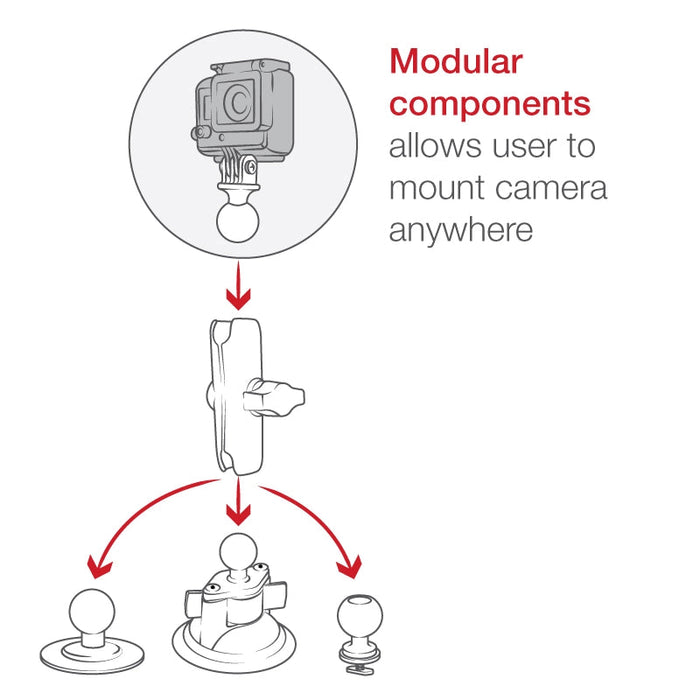 Modular components allows user to mount camera anywhere