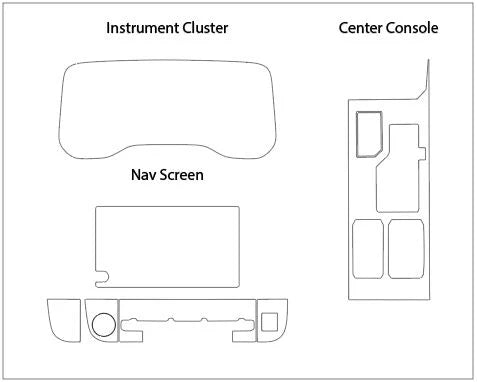 Instrument Cluster

Center Console

Nav Screen