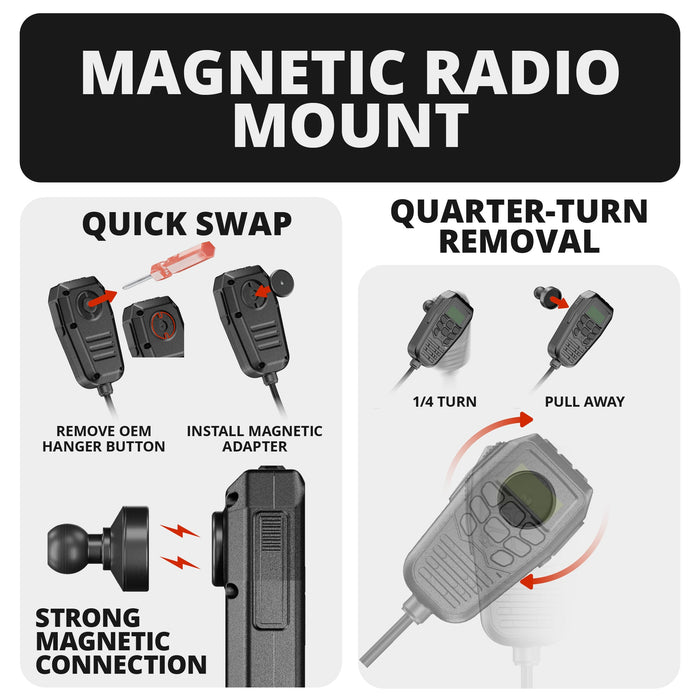 MAGNETIC RADIO MOUNT

QUICK SWAP

REMOVE OEM HANGER BUTTON

INSTALL MAGNETIC ADAPTER

STRONG MAGNETIC CONNECTION

QUARTER-TURN REMOVAL

1/4 TURN

PULL AWAY