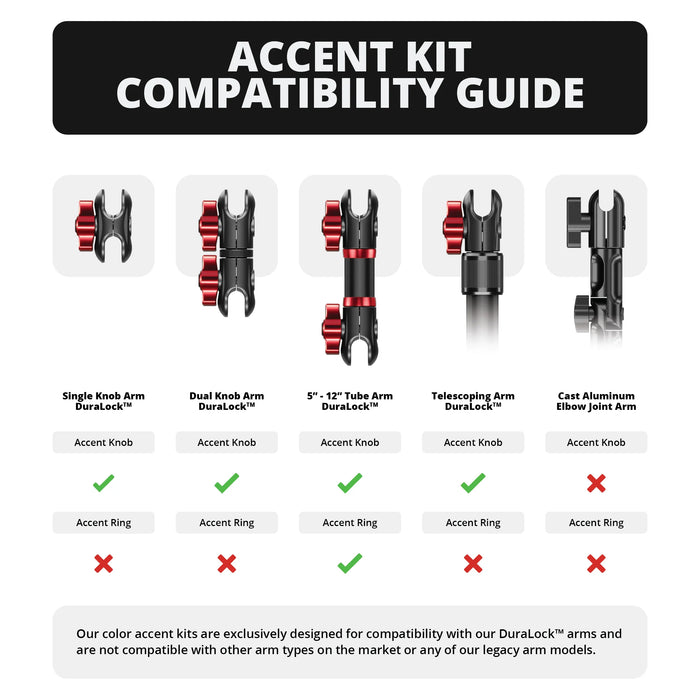 ACCENT KIT COMPATIBILITY GUIDE

| Single Knob Arm DuraLock™ | Dual Knob Arm DuraLock™ | 5" - 12" Tube Arm DuraLock™ | Telescoping Arm DuraLock™ | Cast Aluminum Elbow Joint Arm |
|---|---|---|---|---|
| Accent Knob | Accent Knob | Accent Knob | Accent Knob | Accent Knob |
| ✓ | ✓ | ✓ | ✓ | ✗ |
| Accent Ring | Accent Ring | Accent Ring | Accent Ring | Accent Ring |
| ✗ | ✗ | ✓ | ✗ | ✗ |

Our color accent kits are exclusively designed for compatibility with our DuraLock™ arms and are not compatible with other arm types on the market or any of our legacy arm models.